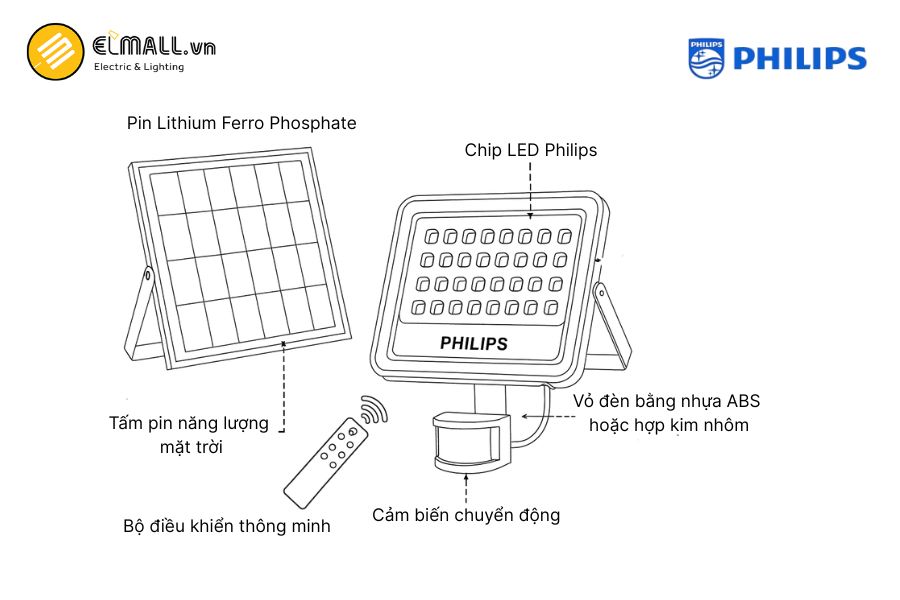 ELMALL.vn
Electric & Lighting

PHILIPS PHILIPS

Pin Lithium Ferro Phosphate

Chip LED Philips

PHILIPS

Tấm pin năng lượng mặt trời

Vỏ đèn bằng nhựa ABS hoặc hợp kim nhôm

Bộ điều khiển thông minh

Cảm biến chuyển động