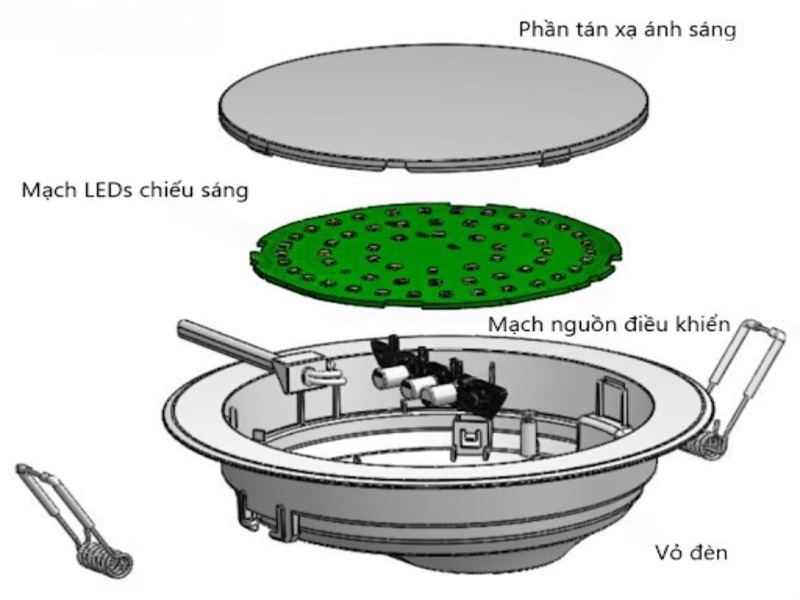 Phần tán xạ ánh sáng

Mạch LEDs chiếu sáng

Mạch nguồn điều khiển

Vỏ đèn